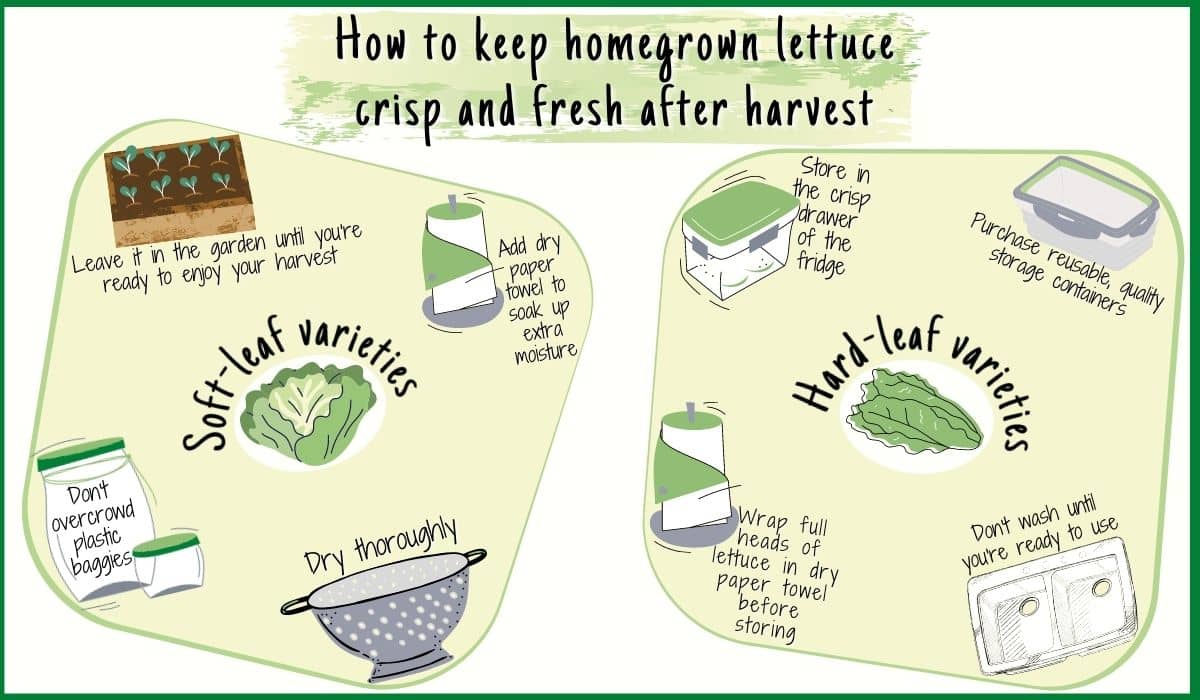 How to keep homegrown lettuce crisp and fresh after harvest

Leave it in the garden until you're ready to enjoy your harvest

Add dry paper towel to soak up extra moisture

Soft-leaf varieties

Don't overcrowd plastic baggies

Dry thoroughly

Store in the crisp drawer of the fridge

Purchase reusable, quality storage containers

Hard-leaf varieties

Wrap full heads of lettuce in dry paper towel before storing

Don't wash until you're ready to use